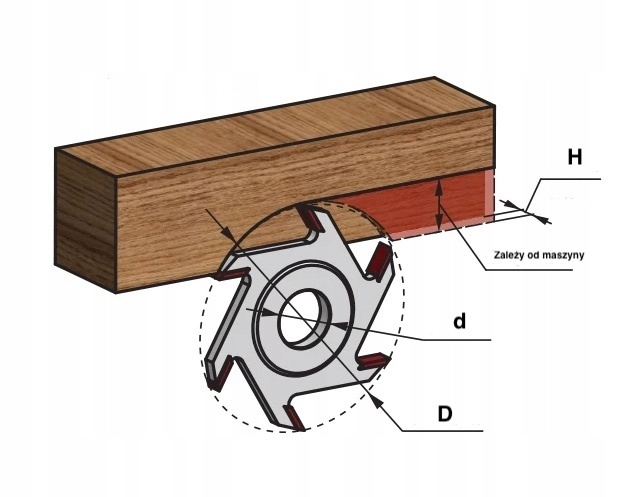 H

Zależy od maszyny

d

D